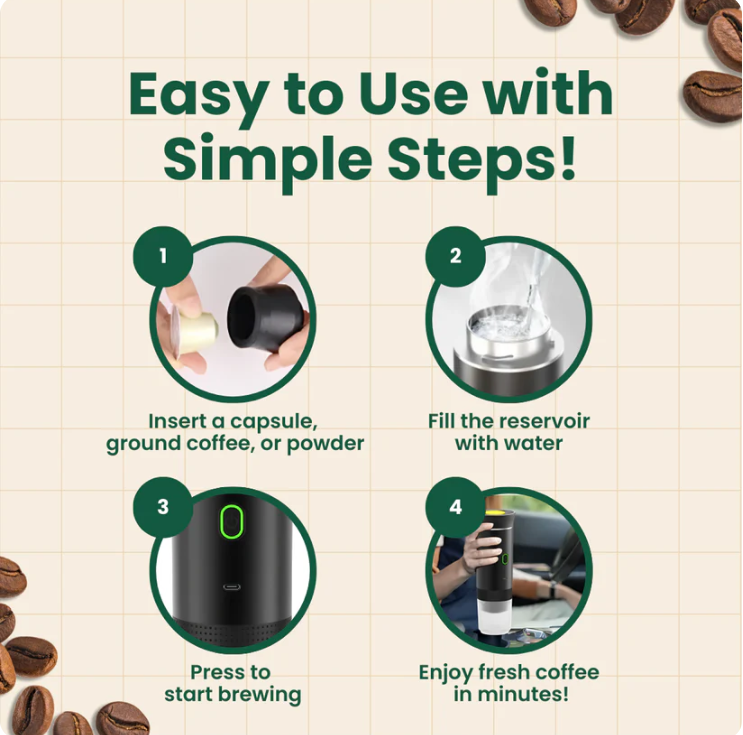 Easy to Use with Simple Steps!

1

Insert a capsule, ground coffee, or powder

2

Fill the reservoir with water

3

Press to start brewing

4

Enjoy fresh coffee in minutes!